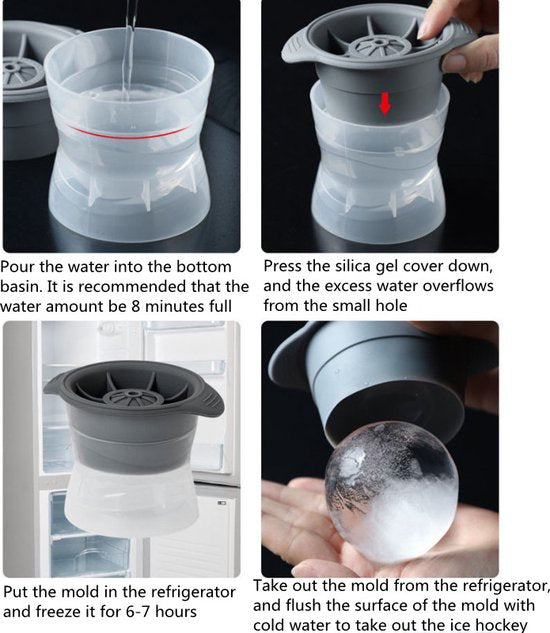 Pour the water into the bottom basin. It is recommended that the water amount be 8 minutes full

Press the silica gel cover down, and the excess water overflows from the small hole

Put the mold in the refrigerator and freeze it for 6-7 hours

Take out the mold from the refrigerator, and flush the surface of the mold with cold water to take out the ice hockey