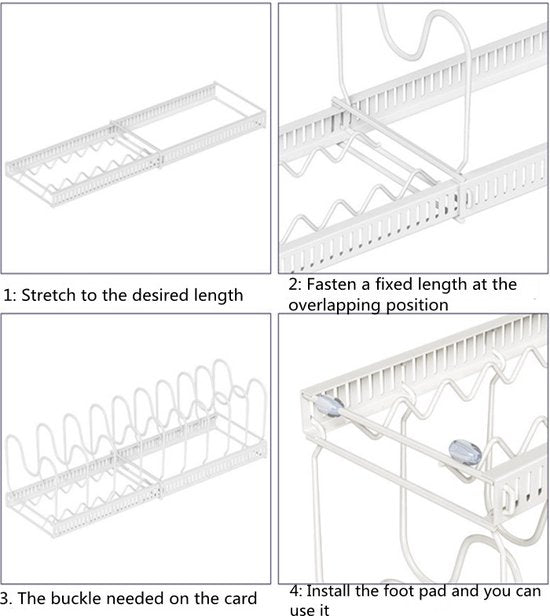 1: Stretch to the desired length

2: Fasten a fixed length at the overlapping position

3. The buckle needed on the card

4: Install the foot pad and you can use it