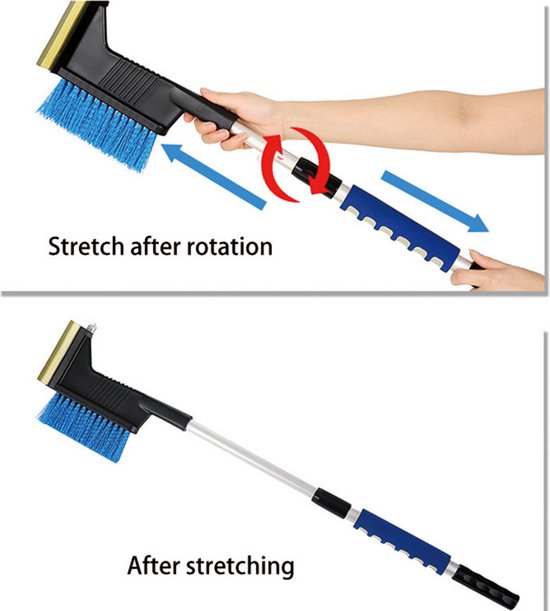 Stretch after rotation

After stretching