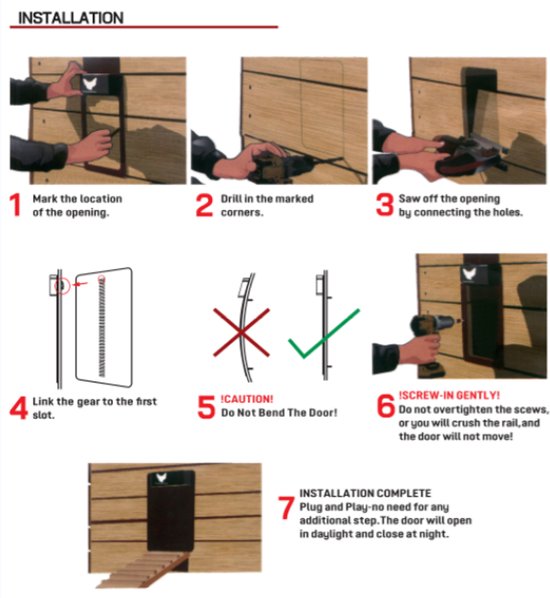 INSTALLATION

1 Mark the location of the opening.

2 Drill in the marked corners.

3 Saw off the opening by connecting the holes.

4 Link the gear to the first slot.

5 !CAUTION! Do Not Bend The Door!

6 !SCREW-IN GENTLY! Do not overtighten the scews, or you will crush the rail,and the door will not move!

7 INSTALLATION COMPLETE Plug and Play-no need for any additional step.The door will open in daylight and close at night.