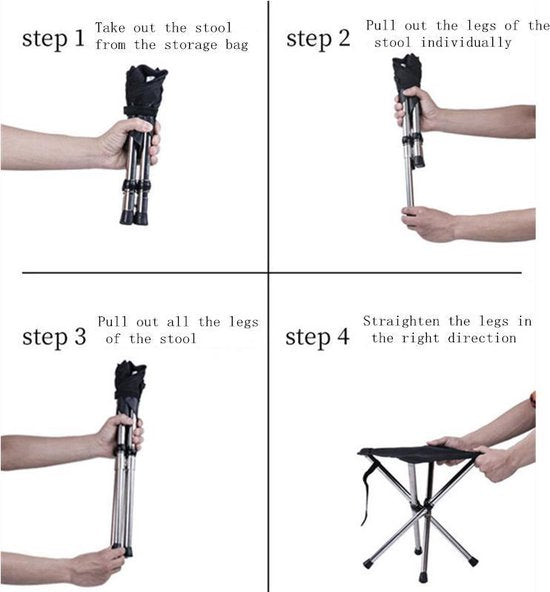 step 1 Take out the stool from the storage bag

step 2 Pull out the legs of the stool individually

step 3 Pull out all the legs of the stool

step 4 Straighten the legs in the right direction