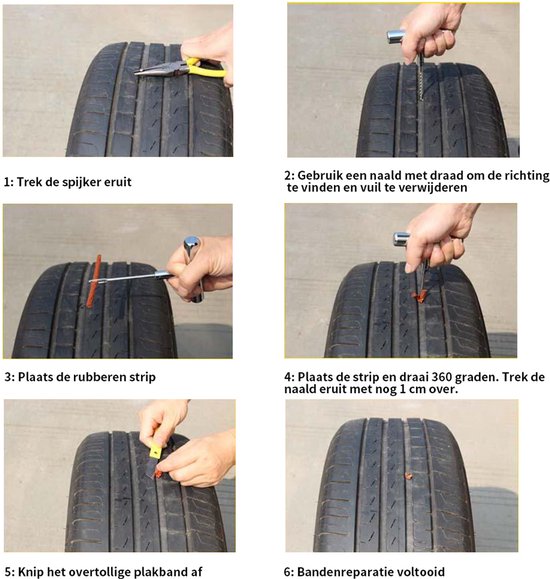 1: Trek de spijker eruit

2: Gebruik een naald met draad om de richting te vinden en vuil te verwijderen

3: Plaats de rubberen strip

4: Plaats de strip en draai 360 graden. Trek de naald eruit met nog 1 cm over.

5: Knip het overtollige plakband af

6: Bandenreparatie voltooid