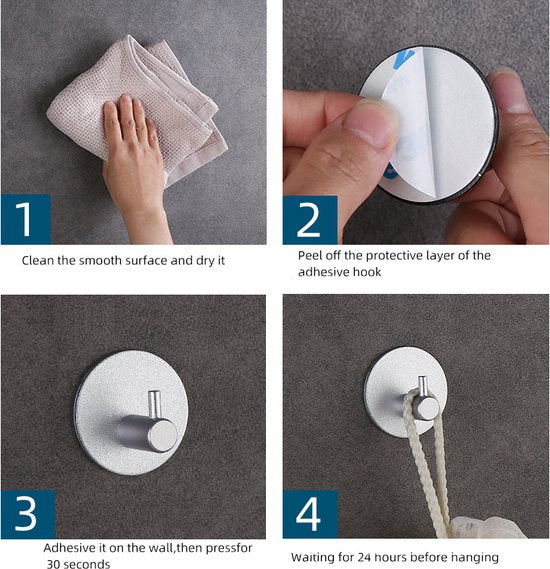 1

Clean the smooth surface and dry it

2

Peel off the protective layer of the adhesive hook

3

Adhesive it on the wall,then pressfor 30 seconds

4

Waiting for 24 hours before hanging