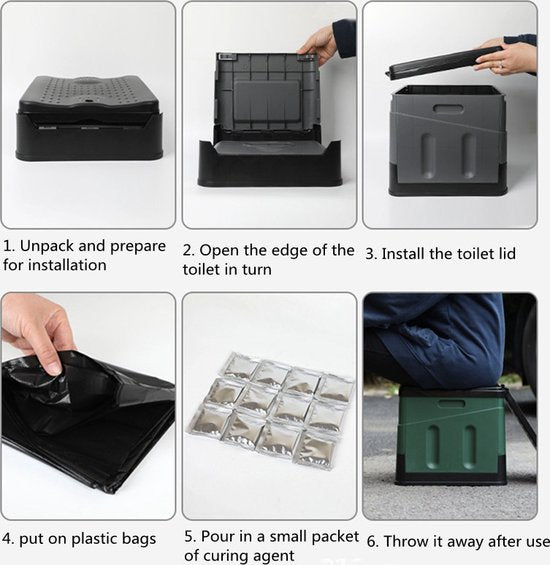 1. Unpack and prepare for installation

2. Open the edge of the toilet in turn

3. Install the toilet lid

4. put on plastic bags

5. Pour in a small packet of curing agent

6. Throw it away after use