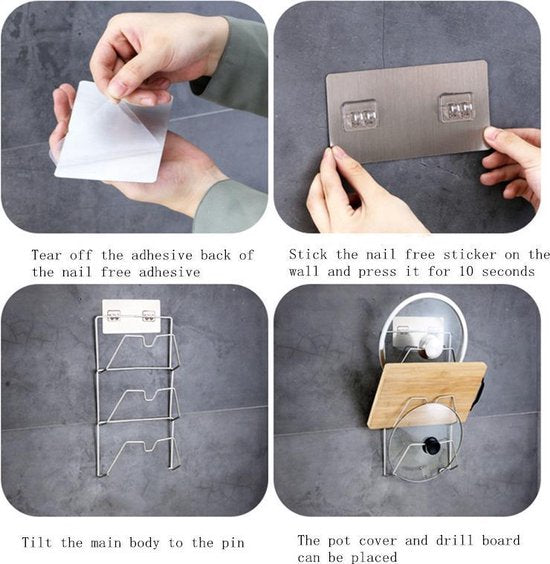 Tear off the adhesive back of the nail free adhesive

Stick the nail free sticker on the wall and press it for 10 seconds

Tilt the main body to the pin

The pot cover and drill board can be placed