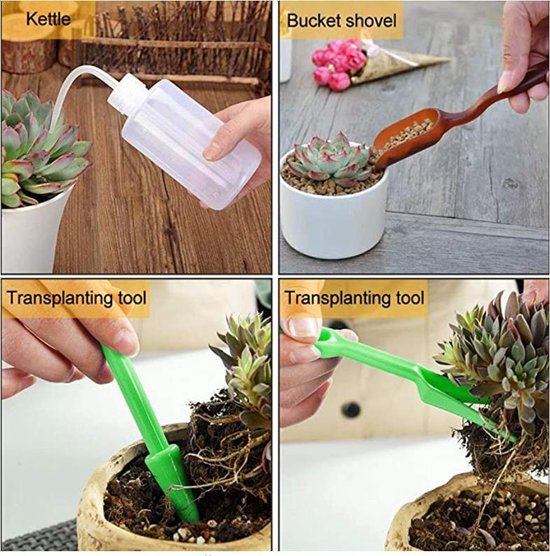 Kettle

Bucket shovel

Transplanting tool

Transplanting tool