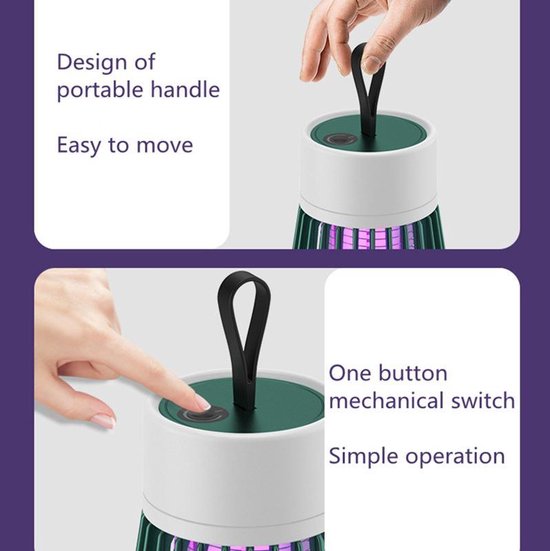 Design of portable handle

Easy to move

One button mechanical switch

Simple operation