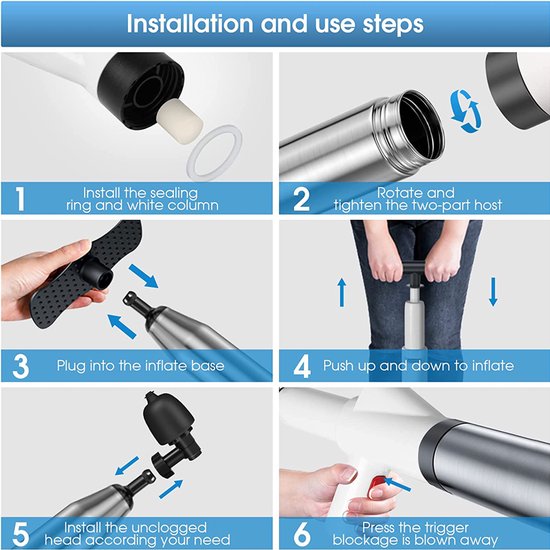 Installation and use steps

1 Install the sealing ring and white column

2 Rotate and tighten the two-part host

3 Plug into the inflate base

4 Push up and down to inflate

5 Install the unclogged head according your need

6 Press the trigger blockage is blown away