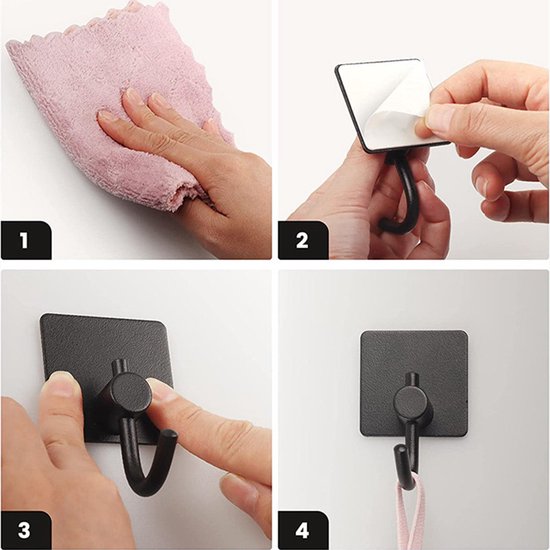 1

2

3

4