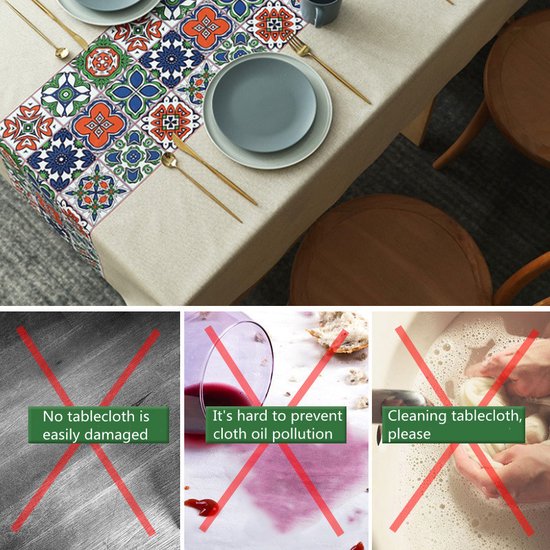 No tablecloth is easily damaged

It's hard to prevent cloth oil pollution

Cleaning tablecloth, please