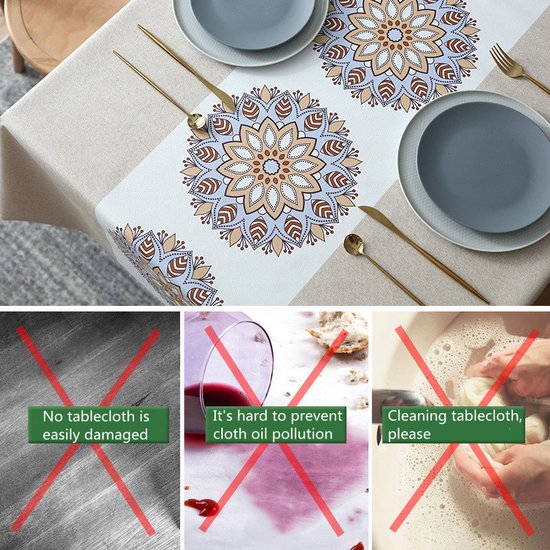 No tablecloth is easily damaged

It's hard to prevent cloth oil pollution

Cleaning tablecloth, please