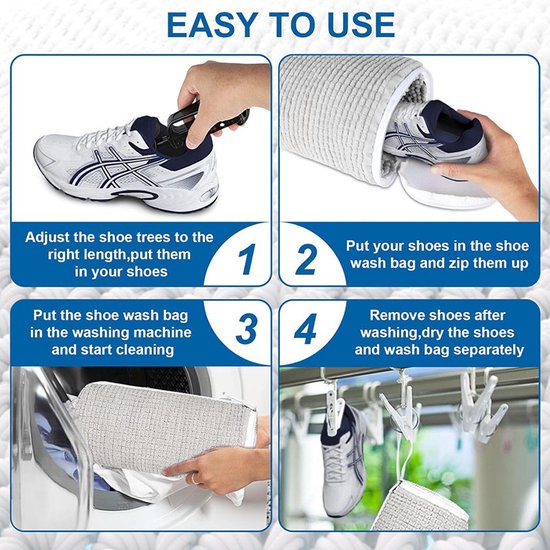 EASY TO USE

Adjust the shoe trees to the right length,put them in your shoes

1

2

Put your shoes in the shoe wash bag and zip them up

Put the shoe wash bag in the washing machine and start cleaning

3

4

Remove shoes after washing,dry the shoes and wash bag separately