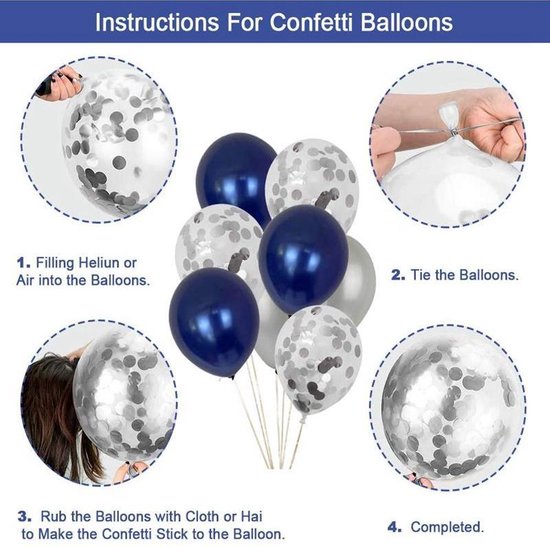 Instructions For Confetti Balloons

1. Filling Heliun or Air into the Balloons.

2. Tie the Balloons.

3. Rub the Balloons with Cloth or Hai to Make the Confetti Stick to the Balloon.

4. Completed.