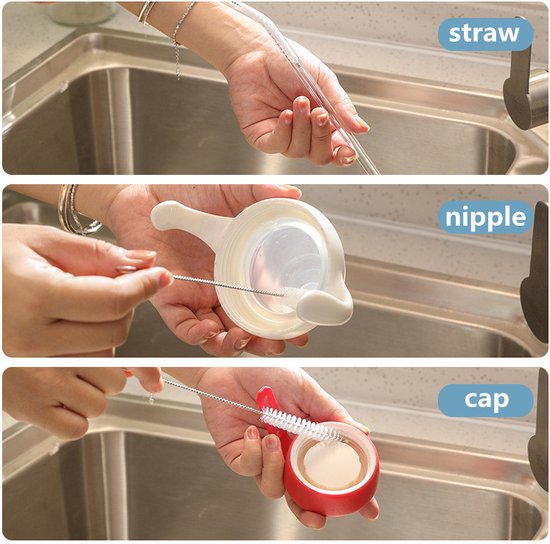 straw

nipple

cap