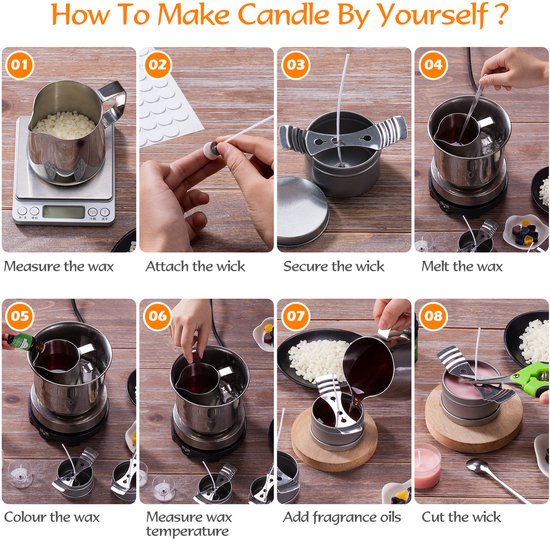 How To Make Candle By Yourself ?

01
Measure the wax

02
Attach the wick

03
Secure the wick

04
Melt the wax

05
Colour the wax

06
Measure wax temperature

07
Add fragrance oils

08
Cut the wick