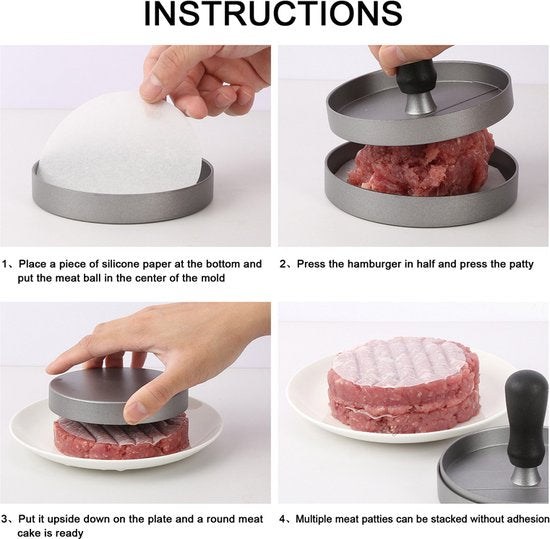 INSTRUCTIONS

1、Place a piece of silicone paper at the bottom and put the meat ball in the center of the mold

2、Press the hamburger in half and press the patty

3、Put it upside down on the plate and a round meat cake is ready

4、Multiple meat patties can be stacked without adhesion