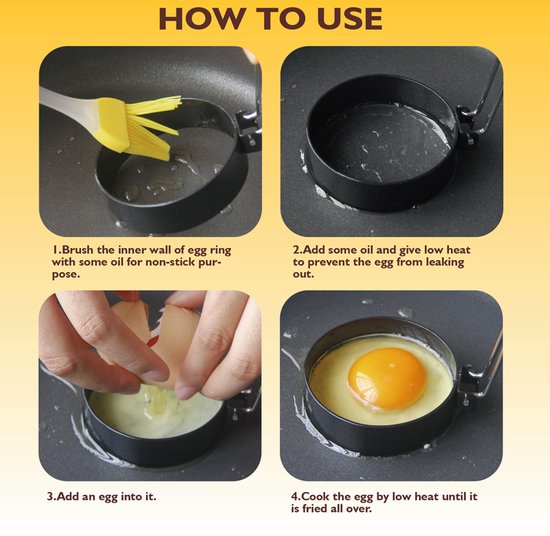 HOW TO USE

1.Brush the inner wall of egg ring with some oil for non-stick purpose.

2.Add some oil and give low heat to prevent the egg from leaking out.

3.Add an egg into it.

4.Cook the egg by low heat until it is fried all over.