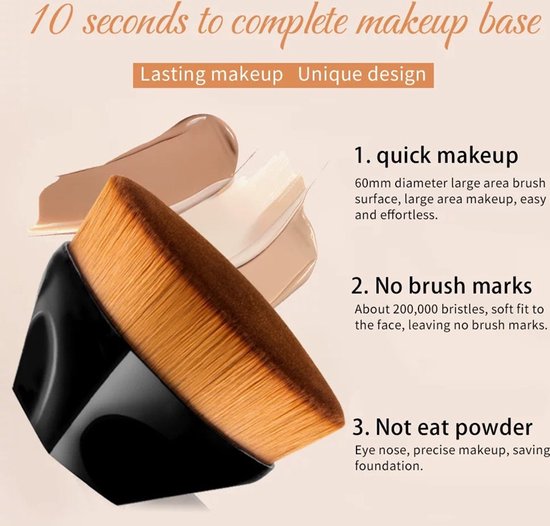 10 seconds to complete makeup base

Lasting makeup Unique design

1. quick makeup

60mm diameter large area brush surface, large area makeup, easy and effortless.

2. No brush marks

About 200,000 bristles, soft fit to the face, leaving no brush marks.

3. Not eat powder

Eye nose, precise makeup, saving foundation.