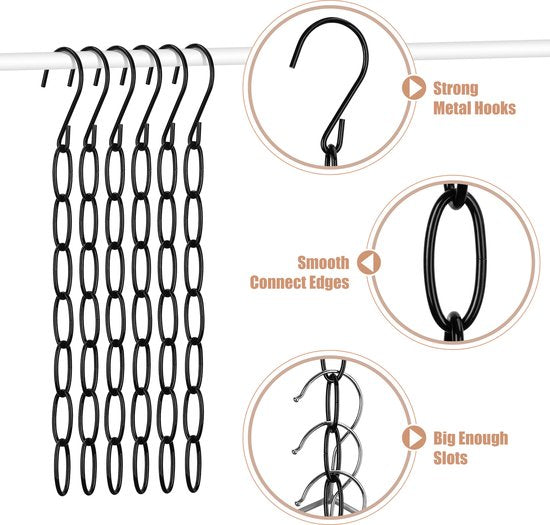 Strong Metal Hooks

Smooth Connect Edges

Big Enough Slots