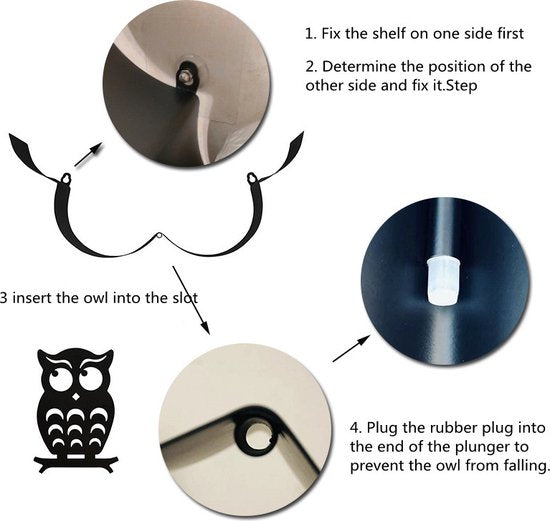 1. Fix the shelf on one side first

2. Determine the position of the other side and fix it.Step

3 insert the owl into the slot

4. Plug the rubber plug into the end of the plunger to prevent the owl from falling.