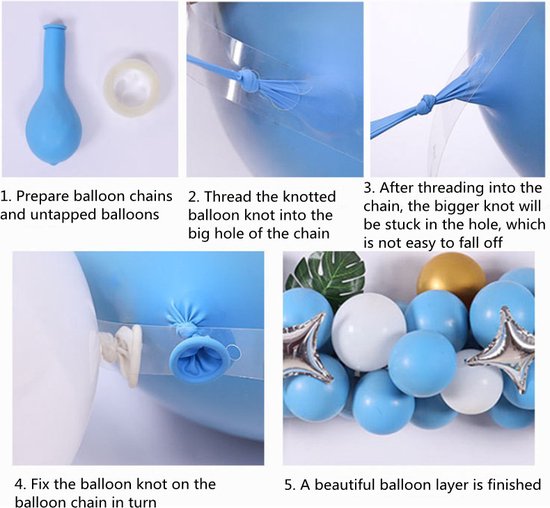 1. Prepare balloon chains and untapped balloons

2. Thread the knotted balloon knot into the big hole of the chain

3. After threading into the chain, the bigger knot will be stuck in the hole, which is not easy to fall off

4. Fix the balloon knot on the balloon chain in turn

5. A beautiful balloon layer is finished