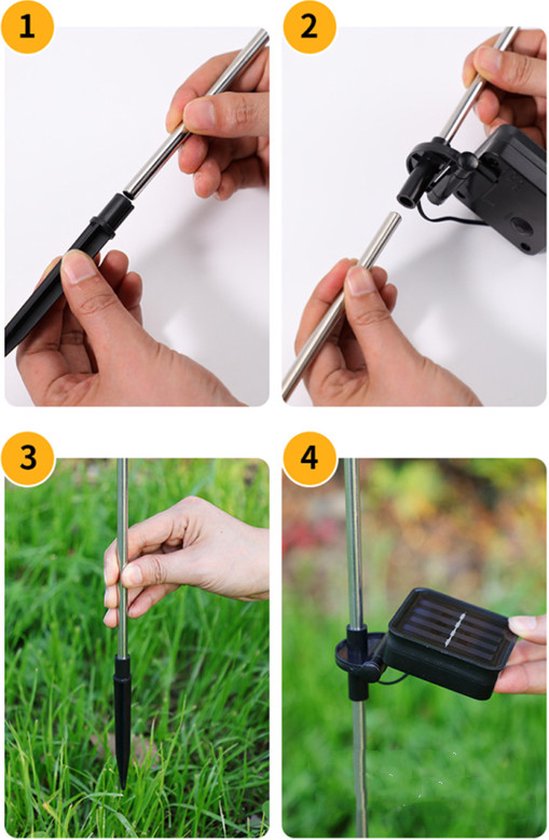 1

2

3

4